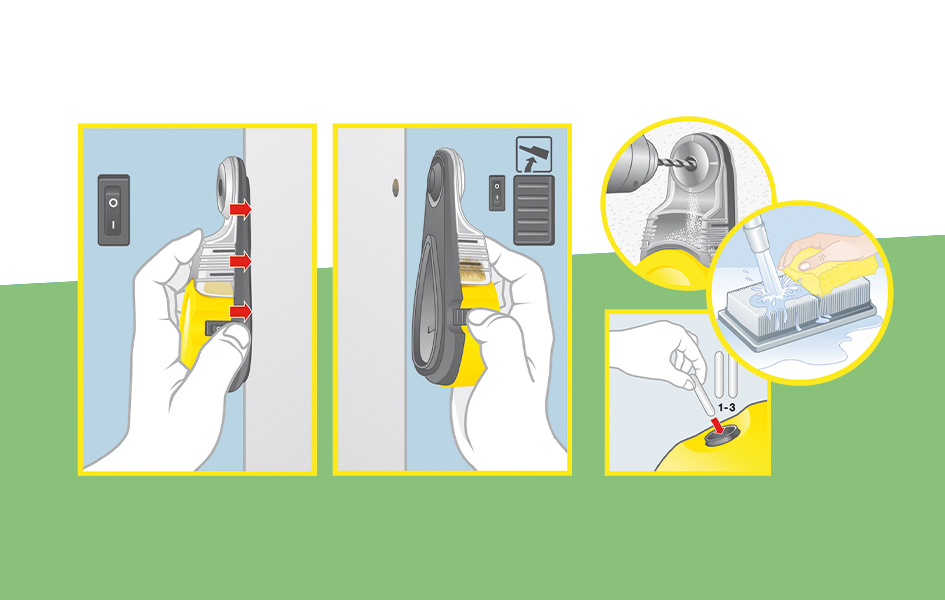 1-3